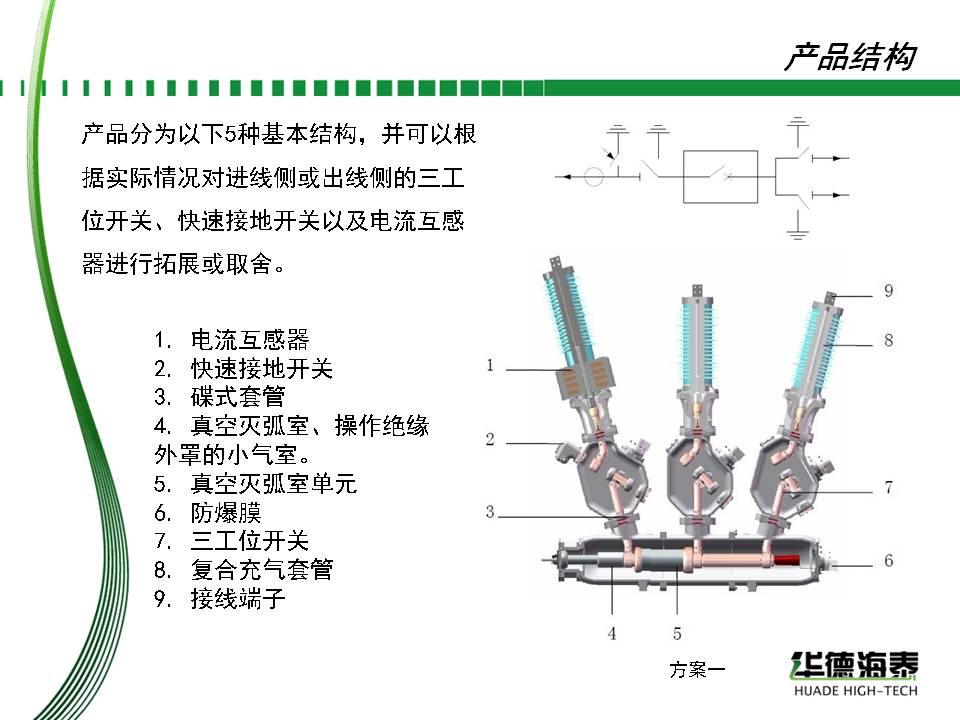 产品结构

产品分为以下5种基本结构，并可以根据实际情况对进线侧或出线侧的三工位开关、快速接地开关以及电流互感器进行拓展或取舍。

1. 电流互感器
2. 快速接地开关
3. 碟式套管
4. 真空灭弧室、操作绝缘外罩的小气室。
5. 真空灭弧室单元
6. 防爆膜
7. 三工位开关
8. 复合充气套管
9. 接线端子

9
8
1
2
7
3
6
4
5

方案一

华德海泰
HUADE HIGH-TECH